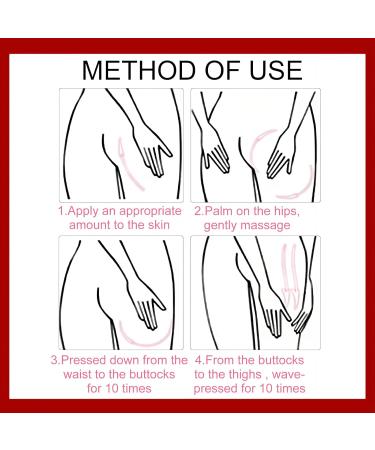 METHOD OF USE

1.Apply an appropriate amount to the skin

2.Palm on the hips, gently massage

3.Pressed down from the waist to the buttocks for 10 times

4.From the buttocks to the thighs , wave-pressed for 10 times