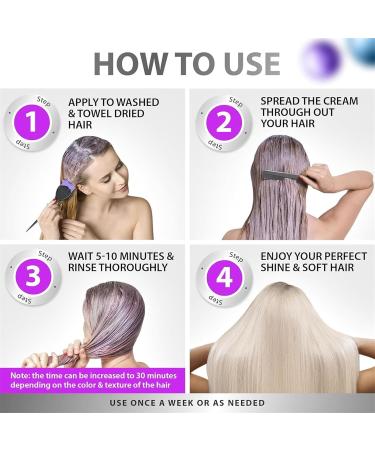 HOW TO USE

Step 1 Step

APPLY TO WASHED & TOWEL DRIED HAIR

Step 2 Step

SPREAD THE CREAM THROUGH OUT YOUR HAIR

Step 3 Step

WAIT 5-10 MINUTES & RINSE THOROUGHLY

Note: the time can be increased to 30 minutes depending on the color & texture of the hair

Step 4 Step

ENJOY YOUR PERFECT SHINE & SOFT HAIR

USE ONCE A WEEK OR AS NEEDED