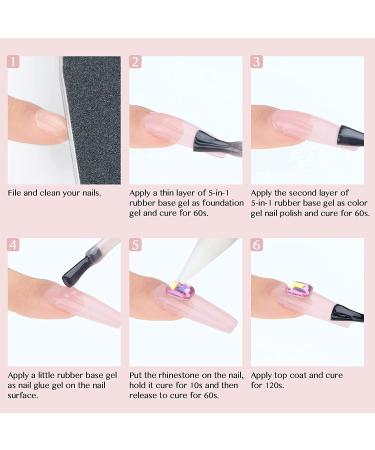 1

File and clean your nails.

2

Apply a thin layer of 5-in-1 rubber base gel as foundation gel and cure for 60s.

3

Apply the second layer of 5-in-1 rubber base gel as color gel nail polish and cure for 60s.

4

Apply a little rubber base gel as nail glue gel on the nail surface.

5

Put the rhinestone on the nail, hold it cure for 10s and then release to cure for 60s.

6

Apply top coat and cure for 120s.