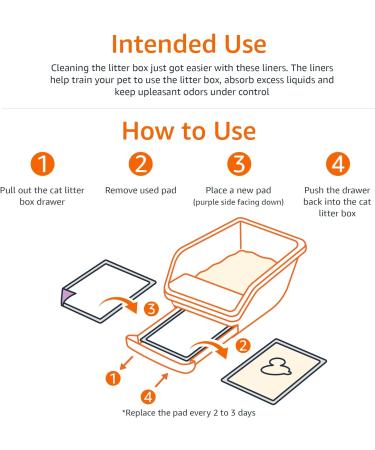 Intended Use

Cleaning the litter box just got easier with these liners. The liners help train your pet to use the litter box, absorb excess liquids and keep upleasant odors under control

How to Use

1

Pull out the cat litter box drawer

2

Remove used pad

3

Place a new pad (purple side facing down)

4

Push the drawer back into the cat litter box

3

2

1

4

*Replace the pad every 2 to 3 days