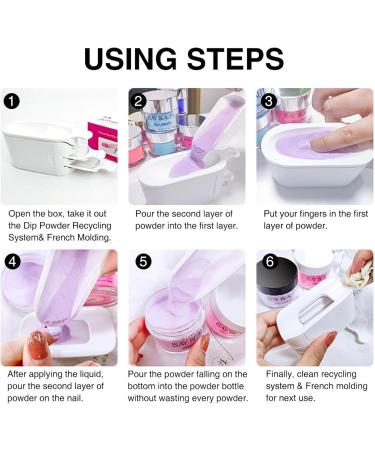 USING STEPS

1
Open the box, take it out the Dip Powder Recycling System& French Molding.

2
Pour the second layer of powder into the first layer.

3
Put your fingers in the first layer of powder.

4
After applying the liquid, pour the second layer of powder on the nail.

5
Pour the powder falling on the bottom into the powder bottle without wasting every powder.

6
Finally, clean recycling system & French molding for next use.