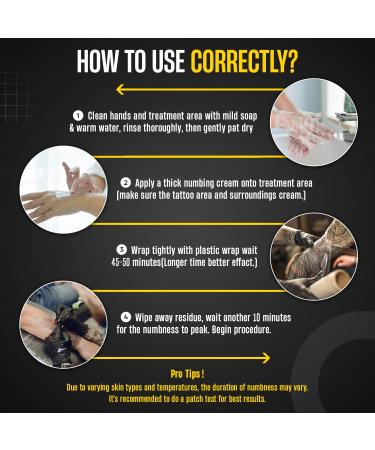 HOW TO USE CORRECTLY?

1 Clean hands and treatment area with mild soap & warm water, rinse thoroughly, then gently pat dry

2 Apply a thick numbing cream onto treatment area (make sure the tattoo area and surroundings cream.)

3 Wrap tightly with plastic wrap wait 45-50 minutes(Longer time better effect.)

4 Wipe away residue, wait another 10 minutes for the numbness to peak. Begin procedure.

Pro Tips!
Due to varying skin types and temperatures, the duration of numbness may vary. It's recommended to do a patch test for best results.