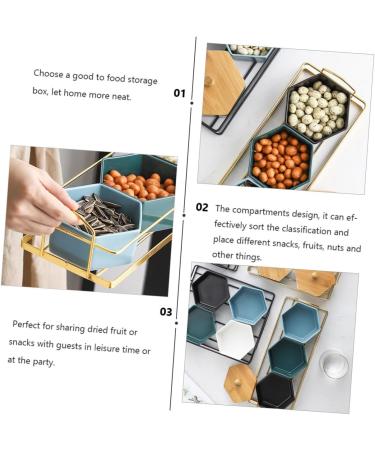 Choose a good to food storage box, let home more neat.

01

02 The compartments design, it can effectively sort the classification and place different snacks, fruits, nuts and other things.

03

Perfect for sharing dried fruit or snacks with guests in leisure time or at the party.