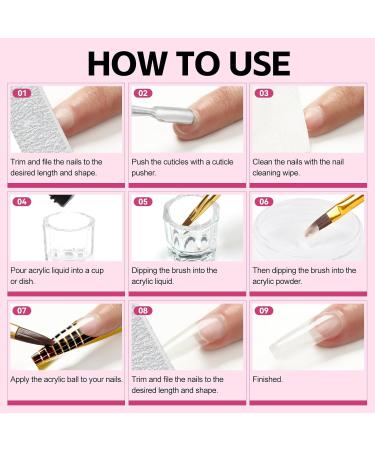 HOW TO USE

01
Trim and file the nails to the desired length and shape.

02
Push the cuticles with a cuticle pusher.

03
Clean the nails with the nail cleaning wipe.

04
Pour acrylic liquid into a cup or dish.

05
Dipping the brush into the acrylic liquid.

06
Then dipping the brush into the acrylic powder.

07
Apply the acrylic ball to your nails.

08
Trim and file the nails to the desired length and shape.

09
Finished.