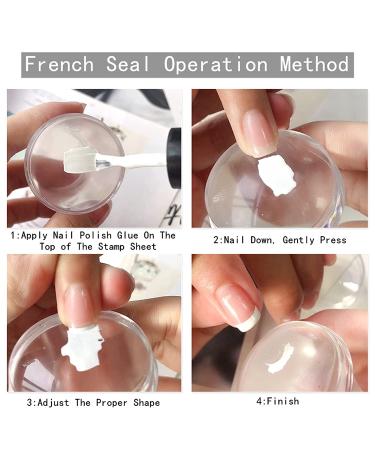 French Seal Operation Method

1:Apply Nail Polish Glue On The Top of The Stamp Sheet

2:Nail Down, Gently Press

3:Adjust The Proper Shape

4:Finish