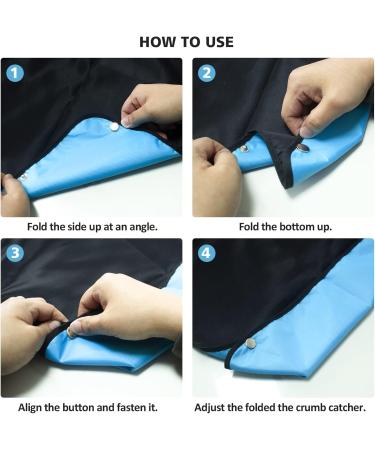 HOW TO USE

1

Fold the side up at an angle.

2

Fold the bottom up.

3

Align the button and fasten it.

4

Adjust the folded the crumb catcher.