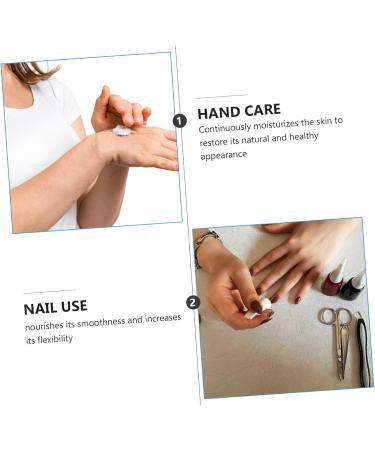 1

HAND CARE

Continuously moisturizes the skin to restore its natural and healthy appearance

2

NAIL USE

nourishes its smoothness and increases its flexibility