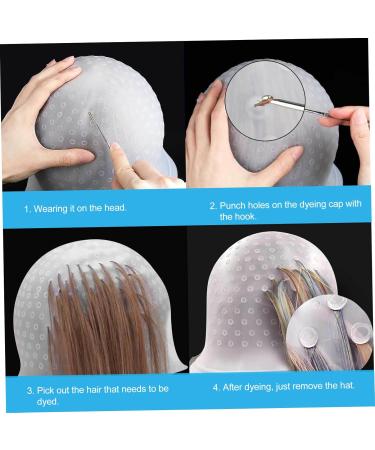 1. Wearing it on the head.

2. Punch holes on the dyeing cap with the hook.

3. Pick out the hair that needs to be dyed.

4. After dyeing, just remove the hat.