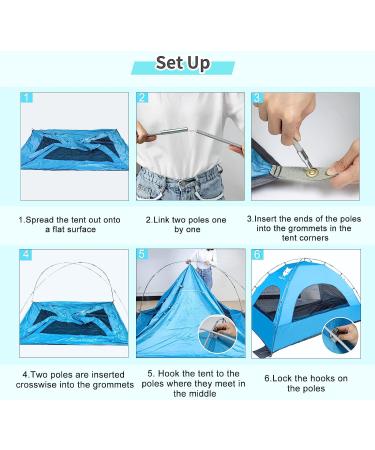 Set Up

1

2

3

1.Spread the tent out onto a flat surface

2.Link two poles one by one

3.Insert the ends of the poles into the grommets in the tent corners

4

5

6

4.Two poles are inserted crosswise into the grommets

5. Hook the tent to the poles where they meet in the middle

6.Lock the hooks on the poles