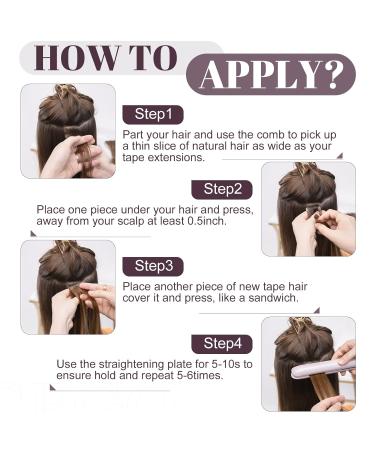 HOW TO APPLY?

Step1

Part your hair and use the comb to pick up a thin slice of natural hair as wide as your tape extensions.

Step2

Place one piece under your hair and press, away from your scalp at least 0.5inch.

Step3

Place another piece of new tape hair cover it and press, like a sandwich.

Step4

Use the straightening plate for 5-10s to ensure hold and repeat 5-6times.