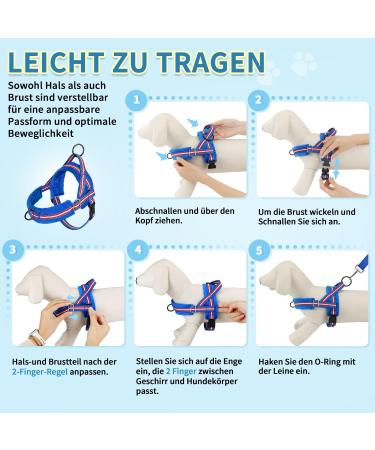 LEICHT ZU TRAGEN

Sowohl Hals als auch Brust sind verstellbar für eine anpassbare Passform und optimale Beweglichkeit

1

Abschnallen und über den Kopf ziehen.

2

Um die Brust wickeln und Schnallen Sie sich an.

3

Hals-und Brustteil nach der 2-Finger-Regel anpassen.

4

Stellen Sie sich auf die Enge ein, die 2 Finger zwischen Geschirr und Hundekörper passt.

5

Haken Sie den O-Ring mit der Leine ein.