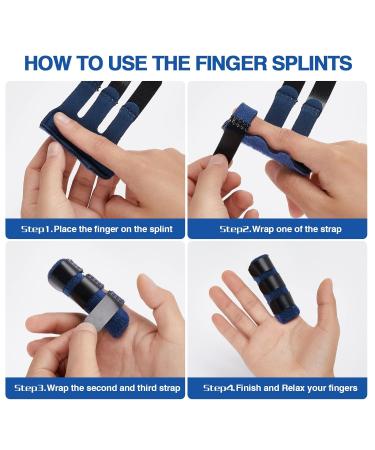 HOW TO USE THE FINGER SPLINTS

Step1.Place the finger on the splint

Step2.Wrap one of the strap

Step3.Wrap the second and third strap

Step4.Finish and Relax your fingers