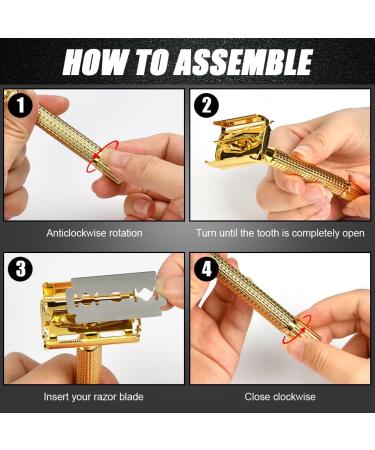 HOW TO ASSEMBLE

1

Anticlockwise rotation

2

Turn until the tooth is completely open

3

Insert your razor blade

4

Close clockwise