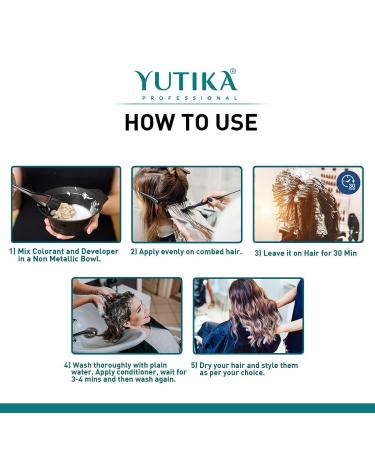 YUTIKA®
PROFESSIONAL

HOW TO USE

30

1) Mix Colorant and Developer in a Non Metallic Bowl.

2) Apply evenly on combed hair.

3) Leave it on Hair for 30 Min

4) Wash thoroughly with plain water. Apply conditioner, wait for 3-4 mins and then wash again.

5) Dry your hair and style them as per your choice.