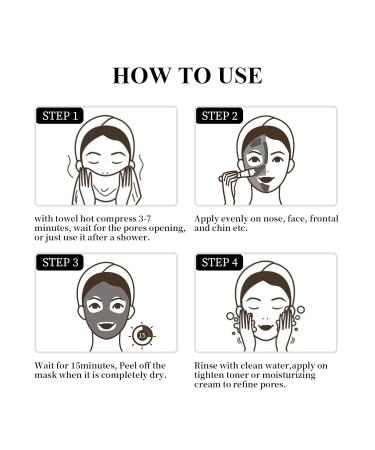 HOW TO USE

STEP 1

with towel hot compress 3-7 minutes, wait for the pores opening, or just use it after a shower.

STEP 2

Apply evenly on nose, face, frontal and chin etc.

STEP 3

15

Wait for 15minutes, Peel off the mask when it is completely dry.

STEP 4

Rinse with clean water,apply on tighten toner or moisturizing cream to refine pores.