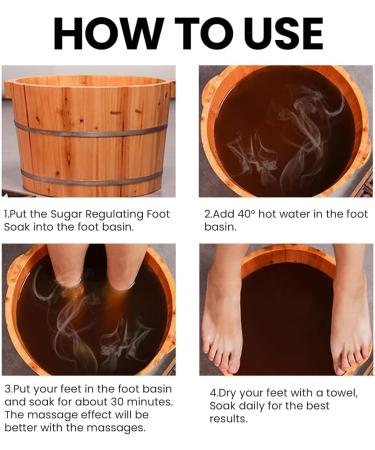 HOW TO USE

1.Put the Sugar Regulating Foot Soak into the foot basin.

2.Add 40° hot water in the foot basin.

3.Put your feet in the foot basin and soak for about 30 minutes. The massage effect will be better with the massages.

4.Dry your feet with a towel, Soak daily for the best results.