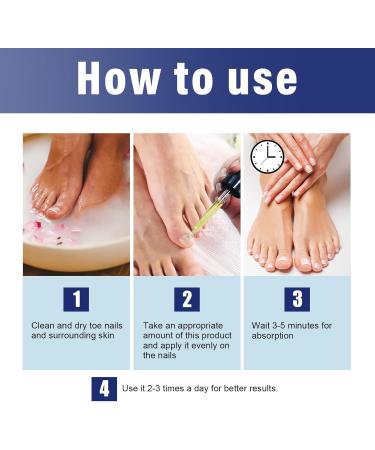 How to use

1
Clean and dry toe nails and surrounding skin

2
Take an appropriate amount of this product and apply it evenly on the nails

3
Wait 3-5 minutes for absorption

4
Use it 2-3 times a day for better results.