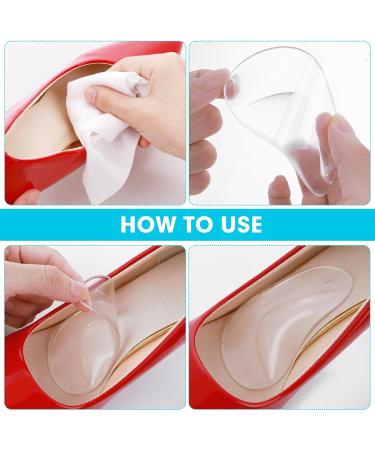 HOW TO USE