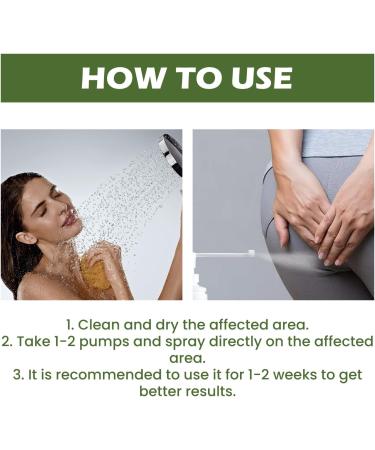 HOW TO USE

1. Clean and dry the affected area.
2. Take 1-2 pumps and spray directly on the affected area.
3. It is recommended to use it for 1-2 weeks to get better results.