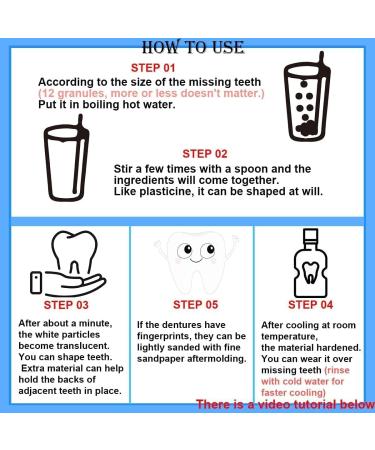 HOW TO USE

STEP 01

According to the size of the missing teeth
(12 granules, more or less doesn't matter.)
Put it in boiling hot water.

STEP 02

Stir a few times with a spoon and the ingredients will come together.
Like plasticine, it can be shaped at will.

STEP 03

After about a minute, the white particles become translucent. You can shape teeth. Extra material can help hold the backs of adjacent teeth in place.

STEP 05

If the dentures have fingerprints, they can be lightly sanded with fine sandpaper aftermolding.

STEP 04

After cooling at room temperature, the material hardened. You can wear it over missing teeth (rinse with cold water for faster cooling)

There is a video tutorial below