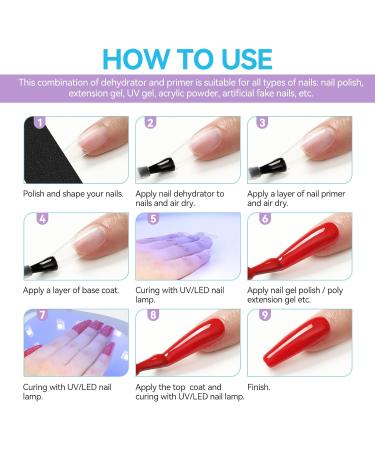 HOW TO USE

This combination of dehydrator and primer is suitable for all types of nails: nail polish, extension gel, UV gel, acrylic powder, artificial fake nails, etc.

1
Polish and shape your nails.

2
Apply nail dehydrator to nails and air dry.

3
Apply a layer of nail primer and air dry.

4
Apply a layer of base coat.

5
Curing with UV/LED nail lamp.

6
Apply nail gel polish / poly extension gel etc.

7
Curing with UV/LED nail lamp.

8
Apply the top coat and curing with UV/LED nail lamp.

9
Finish.