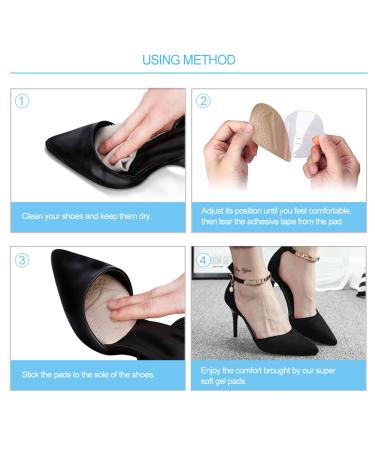 USING METHOD

1

Clean your shoes and keep them dry.

2

Adjust its position until you feel comfortable, then tear the adhesive tape from the pad.

3

Stick the pads to the sole of the shoes.

4

Enjoy the comfort brought by our super soft gel pads.