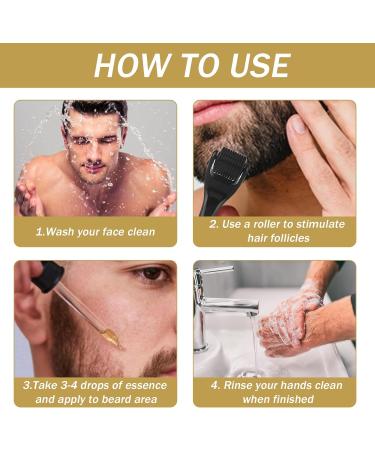 HOW TO USE

1.Wash your face clean

2. Use a roller to stimulate hair follicles

3.Take 3-4 drops of essence and apply to beard area

4. Rinse your hands clean when finished