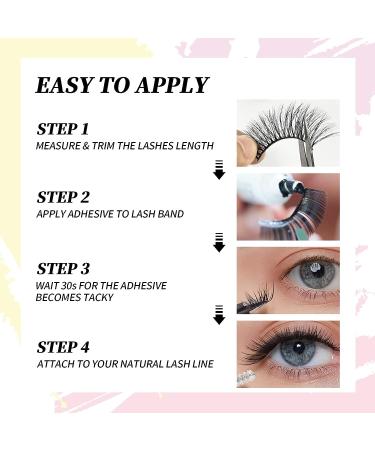 EASY TO APPLY

STEP 1
MEASURE & TRIM THE LASHES LENGTH

STEP 2
APPLY ADHESIVE TO LASH BAND

STEP 3
WAIT 30s FOR THE ADHESIVE BECOMES TACKY

STEP 4
ATTACH TO YOUR NATURAL LASH LINE