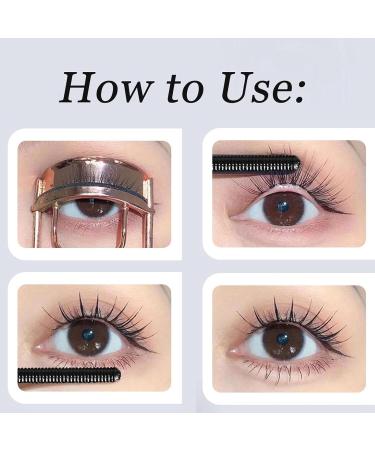 How to Use: