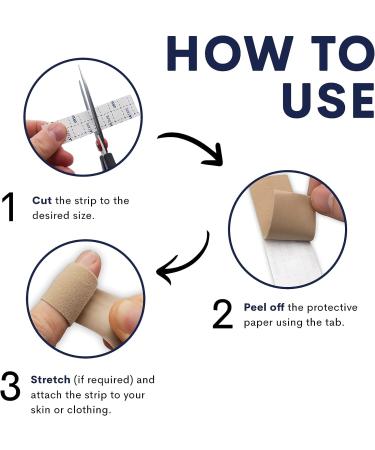 HOW TO USE

1 Cut the strip to the desired size.

2 Peel off the protective paper using the tab.

3 Stretch (if required) and attach the strip to your skin or clothing.