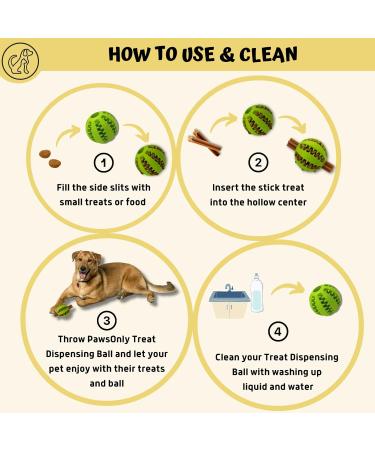 HOW TO USE & CLEAN

1
Fill the side slits with small treats or food

2
Insert the stick treat into the hollow center

3
Throw PawsOnly Treat Dispensing Ball and let your pet enjoy with their treats and ball

4
Clean your Treat Dispensing Ball with washing up liquid and water