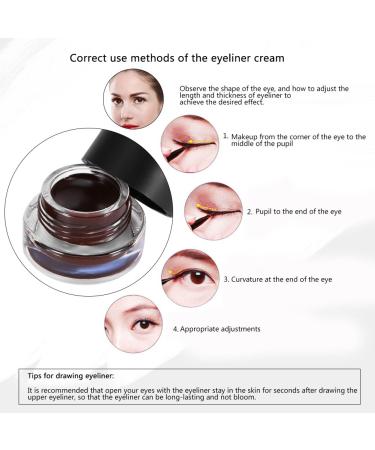 Correct use methods of the eyeliner cream

Observe the shape of the eye, and how to adjust the length and thickness of eyeliner to achieve the desired effect.

1. Makeup from the corner of the eye to the middle of the pupil

2. Pupil to the end of the eye

3. Curvature at the end of the eye

4. Appropriate adjustments

Tips for drawing eyeliner:

It is recommended that open your eyes with the eyeliner stay in the skin for seconds after drawing the upper eyeliner, so that the eyeliner can be long-lasting and not bloom.