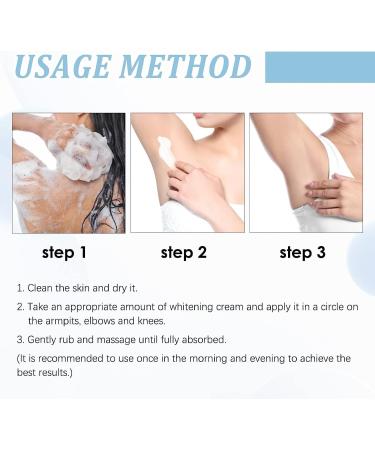 USAGE METHOD

step 1

step 2

step 3

1. Clean the skin and dry it.

2. Take an appropriate amount of whitening cream and apply it in a circle on the armpits, elbows and knees.

3. Gently rub and massage until fully absorbed.

(It is recommended to use once in the morning and evening to achieve the best results.)