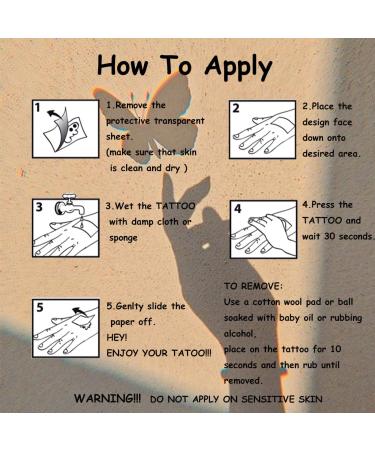 How To Apply

1

1.Remove the protective transparent sheet.
(make sure that skin is clean and dry )

2

2.Place the design face down onto desired area.

3

3.Wet the TATTOO with damp cloth or sponge

4

4.Press the TATTOO and wait 30 seconds.

5

5.Genlty slide the paper off.
HEY!
ENJOY YOUR TATOO!!!

TO REMOVE:
Use a cotton wool pad or ball soaked with baby oil or rubbing alcohol,
place on the tattoo for 10 seconds and then rub until removed.

WARNING!!! DO NOT APPLY ON SENSITIVE SKIN