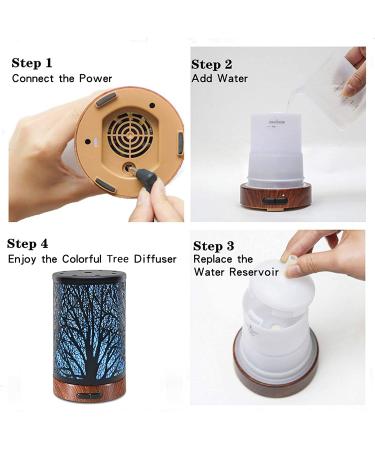 Step 1
Connect the Power

Step 2
Add Water

Step 4
Enjoy the Colorful Tree Diffuser

Step 3
Replace the Water Reservoir