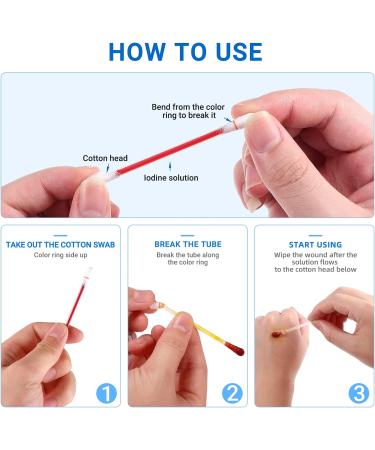 HOW TO USE

Bend from the color ring to break it

Cotton head

Iodine solution

TAKE OUT THE COTTON SWAB
Color ring side up

1

BREAK THE TUBE
Break the tube along the color ring

2

START USING
Wipe the wound after the solution flows to the cotton head below

3