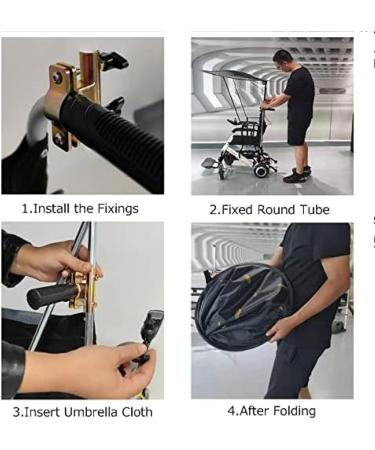 1.Install the Fixings

2.Fixed Round Tube

3.Insert Umbrella Cloth

4.After Folding