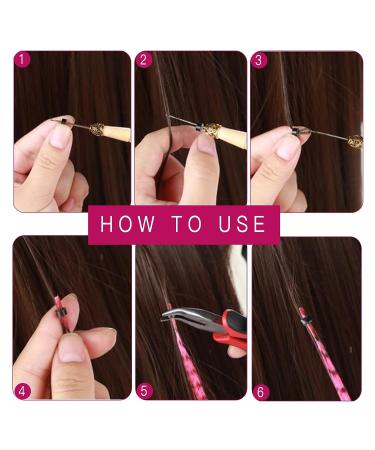 1

2

3

HOW TO USE

4

5

6