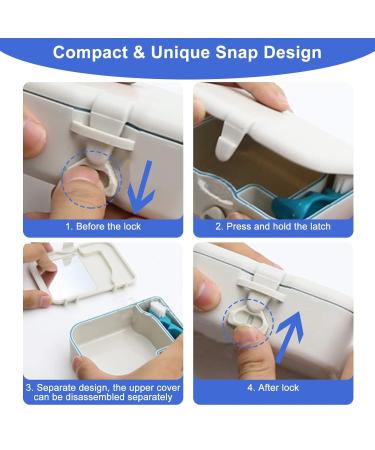 Compact & Unique Snap Design

1. Before the lock

2. Press and hold the latch

3. Separate design, the upper cover can be disassembled separately

4. After lock