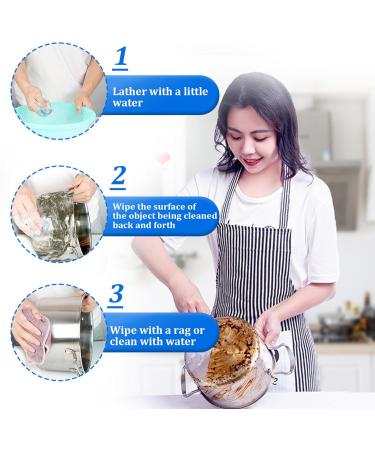 1
Lather with a little water

2
Wipe the surface of the object being cleaned back and forth

3
Wipe with a rag or clean with water