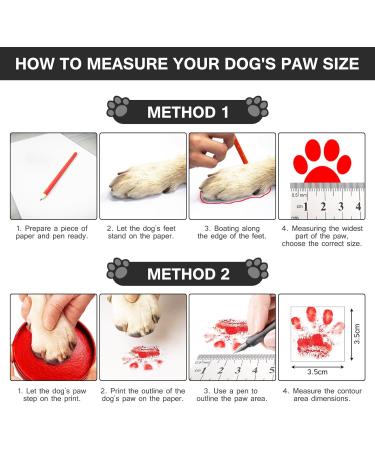 HOW TO MEASURE YOUR DOG'S PAW SIZE

METHOD 1

1 2 3 4

1. Prepare a piece of paper and pen ready.

2. Let the dog's feet stand on the paper.

3. Boating along the edge of the feet.

4. Measuring the widest part of the paw, choose the correct size.

METHOD 2

1 2 3 4 5

3.5cm

3.5cm

1. Let the dog's paw step on the print.

2. Print the outline of the dog's paw on the paper.

3. Use a pen to outline the paw area.

4. Measure the contour area dimensions.