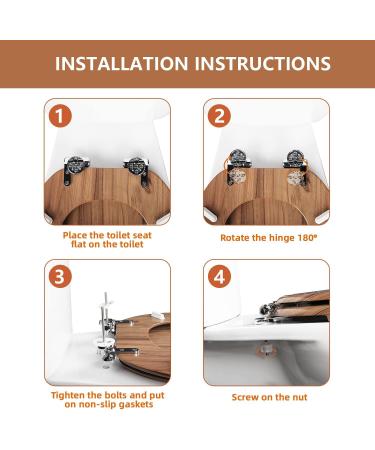 INSTALLATION INSTRUCTIONS

1

Place the toilet seat flat on the toilet

2

Rotate the hinge 180°

3

Tighten the bolts and put on non-slip gaskets

4

Screw on the nut