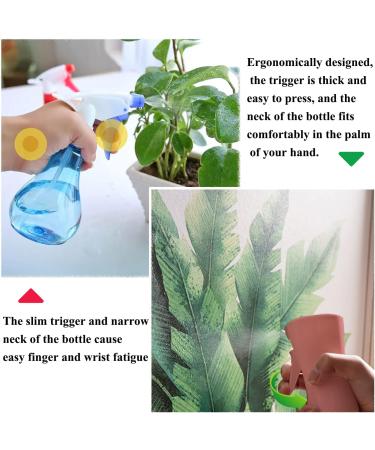 Ergonomically designed, the trigger is thick and easy to press, and the neck of the bottle fits comfortably in the palm of your hand.

The slim trigger and narrow neck of the bottle cause easy finger and wrist fatigue