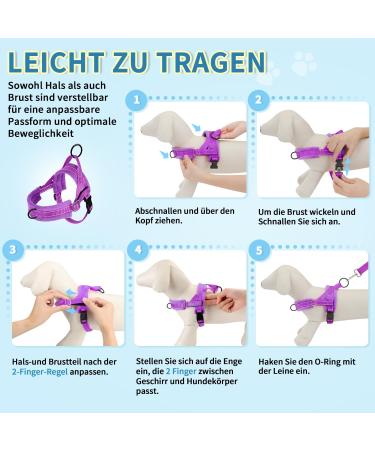 LEICHT ZU TRAGEN

Sowohl Hals als auch Brust sind verstellbar für eine anpassbare Passform und optimale Beweglichkeit

1

Abschnallen und über den Kopf ziehen.

2

Um die Brust wickeln und Schnallen Sie sich an.

3

Hals-und Brustteil nach der 2-Finger-Regel anpassen.

4

Stellen Sie sich auf die Enge ein, die 2 Finger zwischen Geschirr und Hundekörper passt.

5

Haken Sie den O-Ring mit der Leine ein.