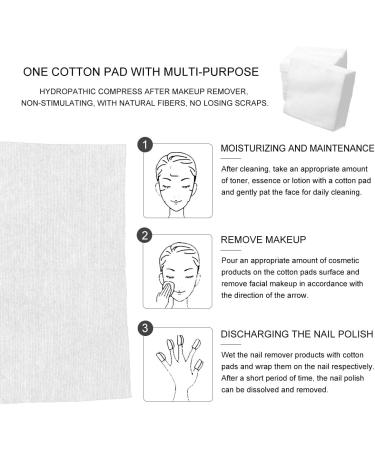 ONE COTTON PAD WITH MULTI-PURPOSE

HYDROPATHIC COMPRESS AFTER MAKEUP REMOVER, NON-STIMULATING, WITH NATURAL FIBERS, NO LOSING SCRAPS.

1

MOISTURIZING AND MAINTENANCE

After cleaning, take an appropriate amount of toner, essence or lotion with a cotton pad and gently pat the face for daily cleaning.

2

REMOVE MAKEUP

Pour an appropriate amount of cosmetic products on the cotton pads surface and remove facial makeup in accordance with the direction of the arrow.

3

DISCHARGING THE NAIL POLISH

Wet the nail remover products with cotton pads and wrap them on the nail respectively. After a short period of time, the nail polish can be dissolved and removed.