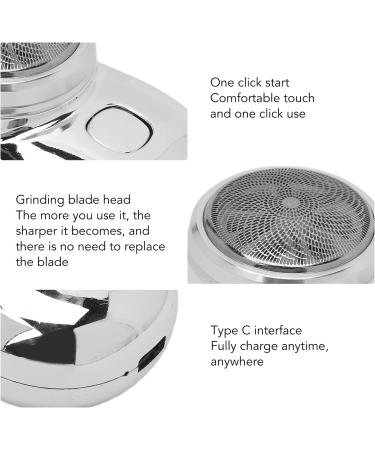 One click start
Comfortable touch
and one click use

Grinding blade head
The more you use it, the sharper it becomes, and there is no need to replace the blade

Type C interface
Fully charge anytime, anywhere