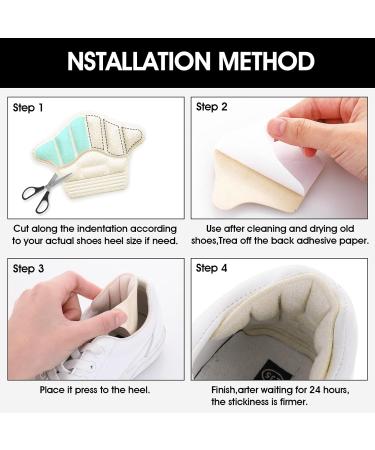 NSTALLATION METHOD

Step 1

Cut along the indentation according to your actual shoes heel size if need.

Step 2

Use after cleaning and drying old shoes,Trea off the back adhesive paper.

Step 3

Place it press to the heel.

Step 4

Finish,arter waiting for 24 hours, the stickiness is firmer.