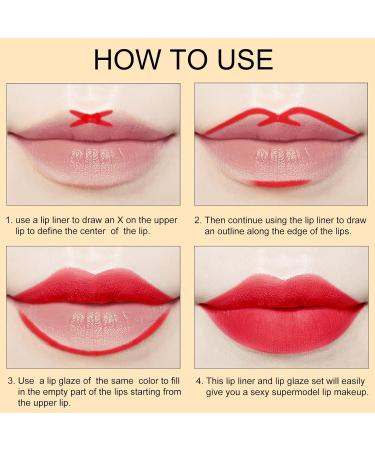 HOW TO USE

1. use a lip liner to draw an X on the upper lip to define the center of the lip.

2. Then continue using the lip liner to draw an outline along the edge of the lips.

3. Use a lip glaze of the same color to fill in the empty part of the lips starting from the upper lip.

4. This lip liner and lip glaze set will easily give you a sexy supermodel lip makeup.