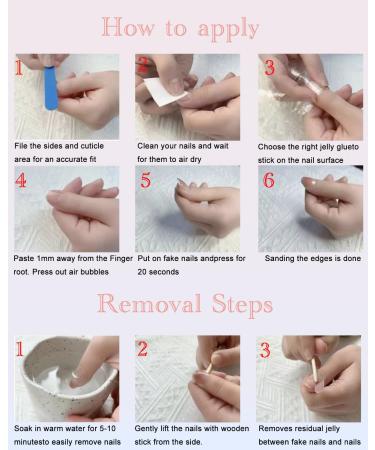 How to apply

1

File the sides and cuticle area for an accurate fit

2

Clean your nails and wait for them to air dry

3

Choose the right jelly glueto stick on the nail surface

4

Paste 1mm away from the Finger root. Press out air bubbles

5

Put on fake nails andpress for 20 seconds

6

Sanding the edges is done

Removal Steps

1

Soak in warm water for 5-10 minutesto easily remove nails

2

Gently lift the nails with wooden stick from the side.

3

Removes residual jelly between fake nails and nails