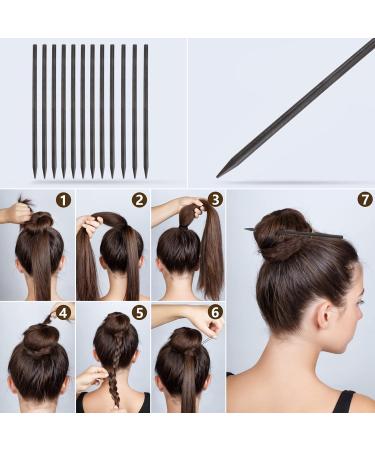 1
2
3
7
4
5
6